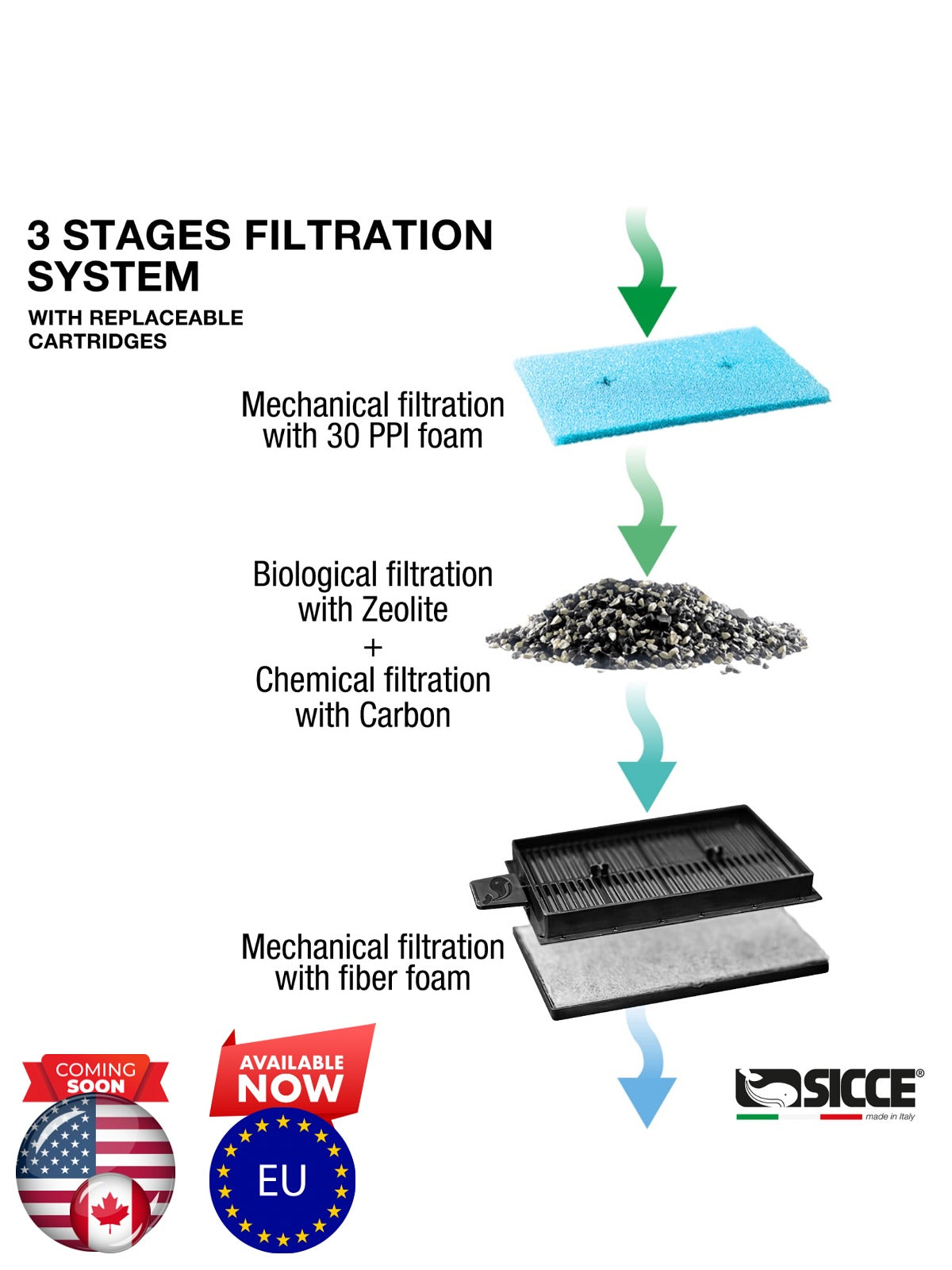 3 STAGES FILTRATION SYSTEM

WITH REPLACEABLE CARTRIDGES

Mechanical filtration with 30 PPI foam

Biological filtration with Zeolite
+
Chemical filtration with Carbon

Mechanical filtration with fiber foam

COMING SOON

AVAILABLE NOW

EU

SICCE®
made in Italy